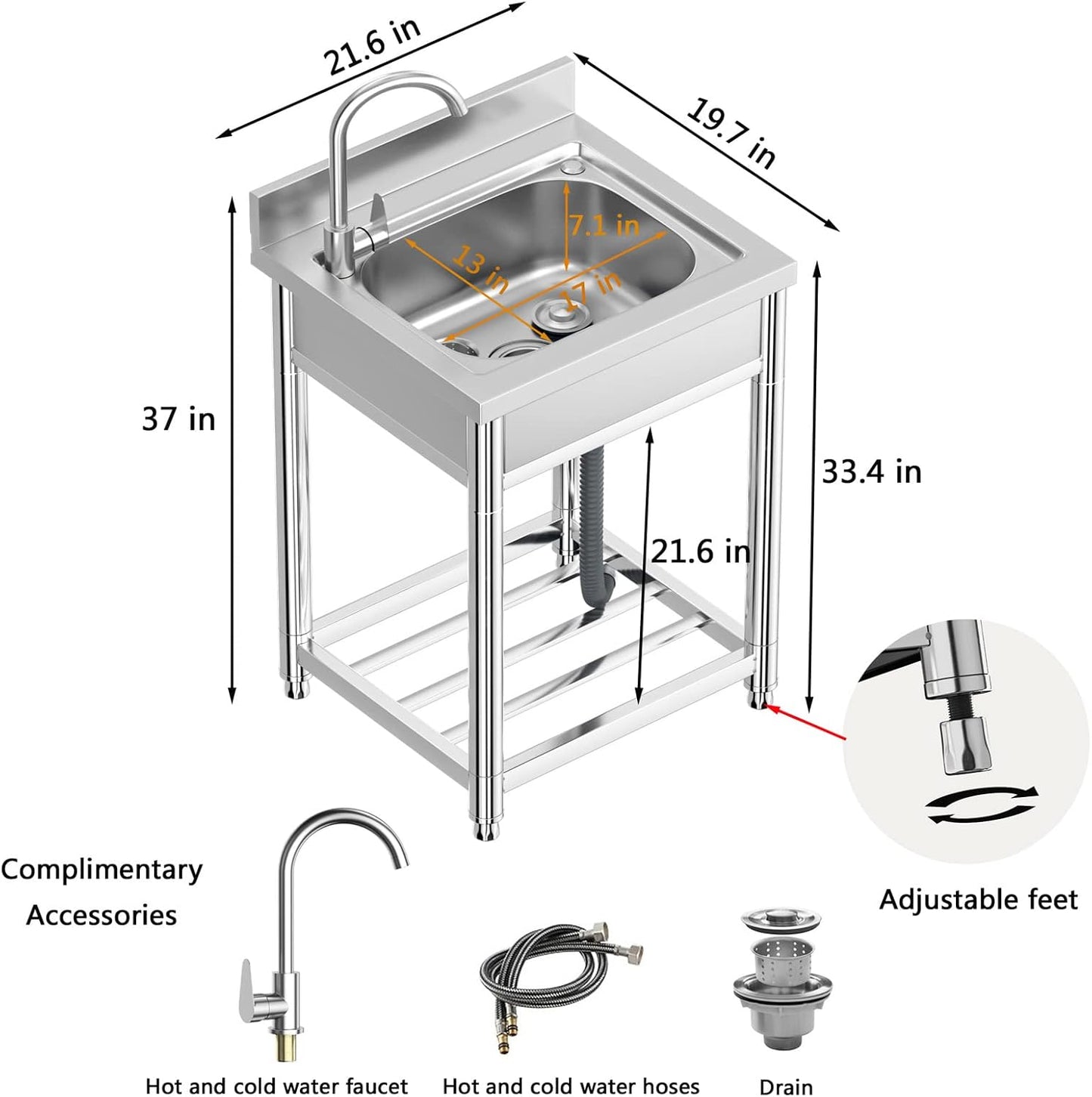 21.6 in

19.7 in

7.1 in

13 in

17 in

37 in

33.4 in

21.6 in

Complimentary Accessories

Adjustable feet

Hot and cold water faucet

Hot and cold water hoses

Drain