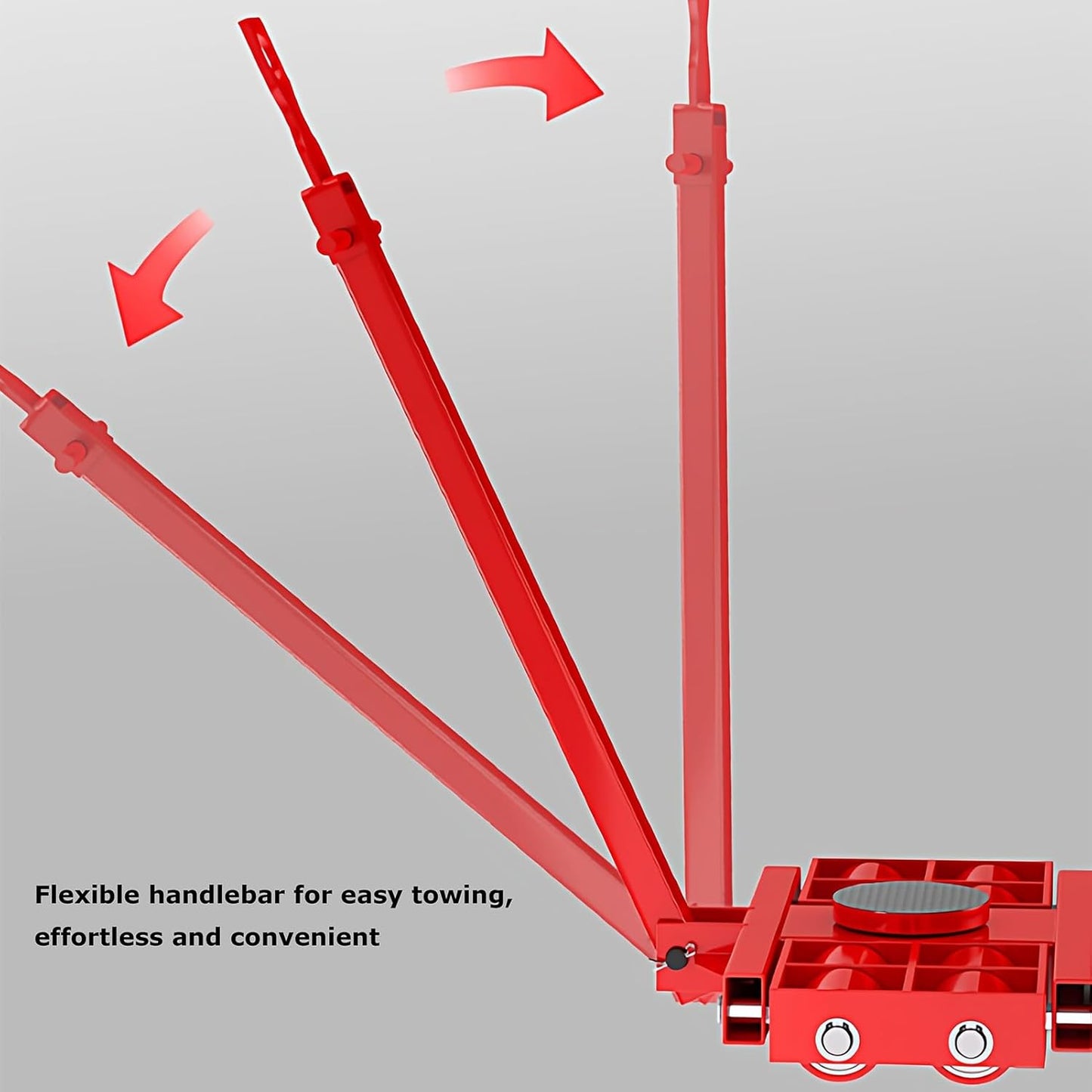 Flexible handlebar for easy towing, effortless and convenient