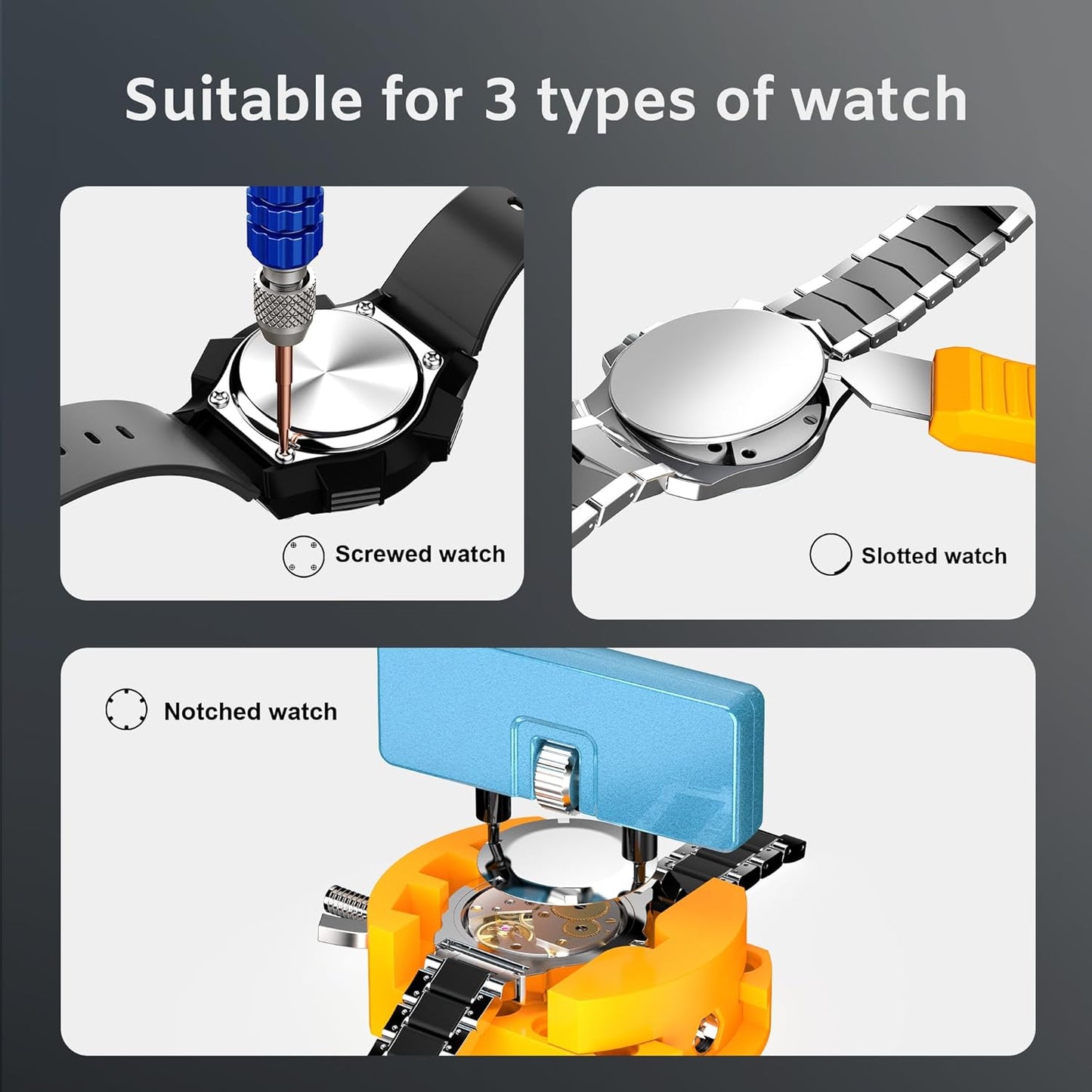 Suitable for 3 types of watch

Screwed watch

Slotted watch

Notched watch