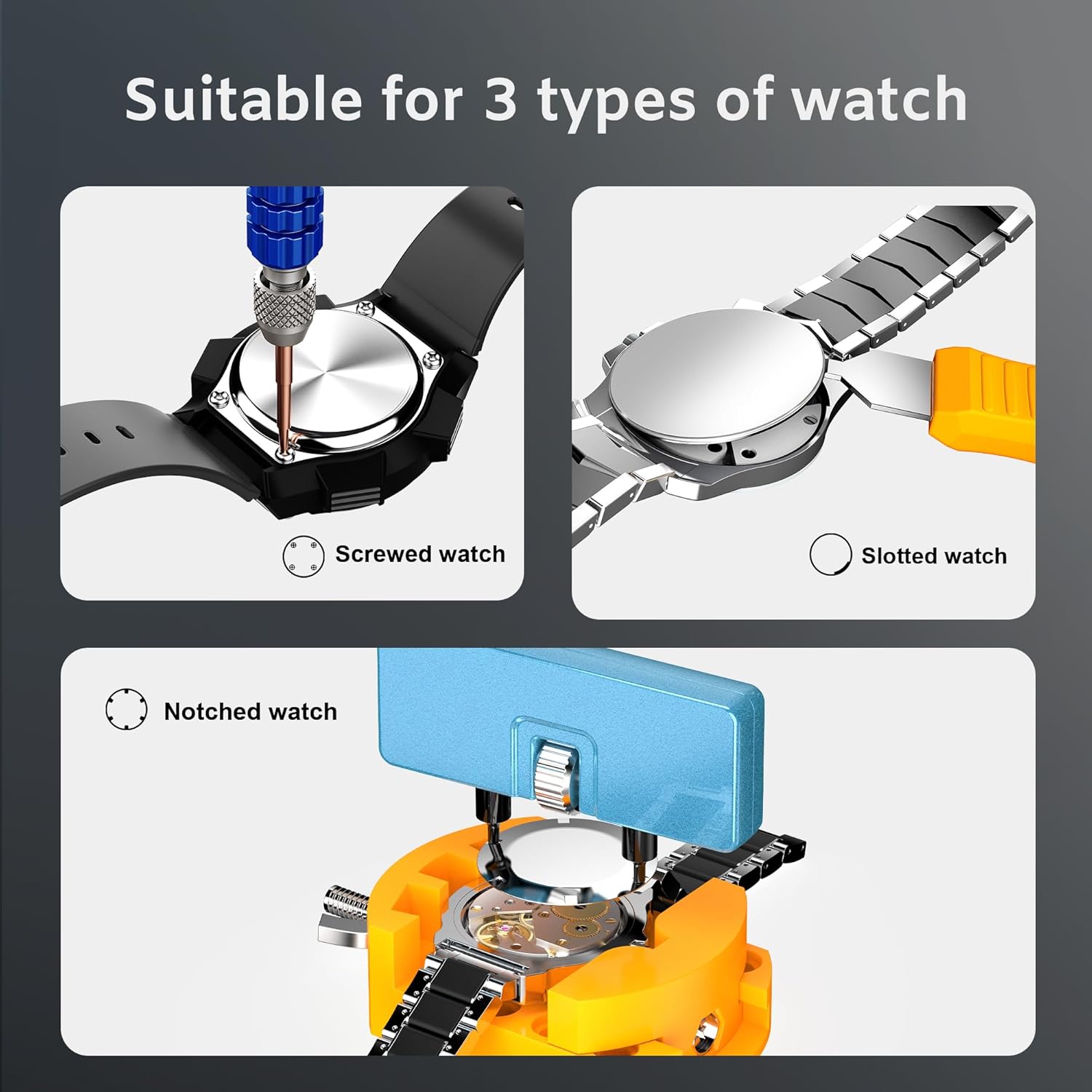 Suitable for 3 types of watch

Screwed watch

Slotted watch

Notched watch