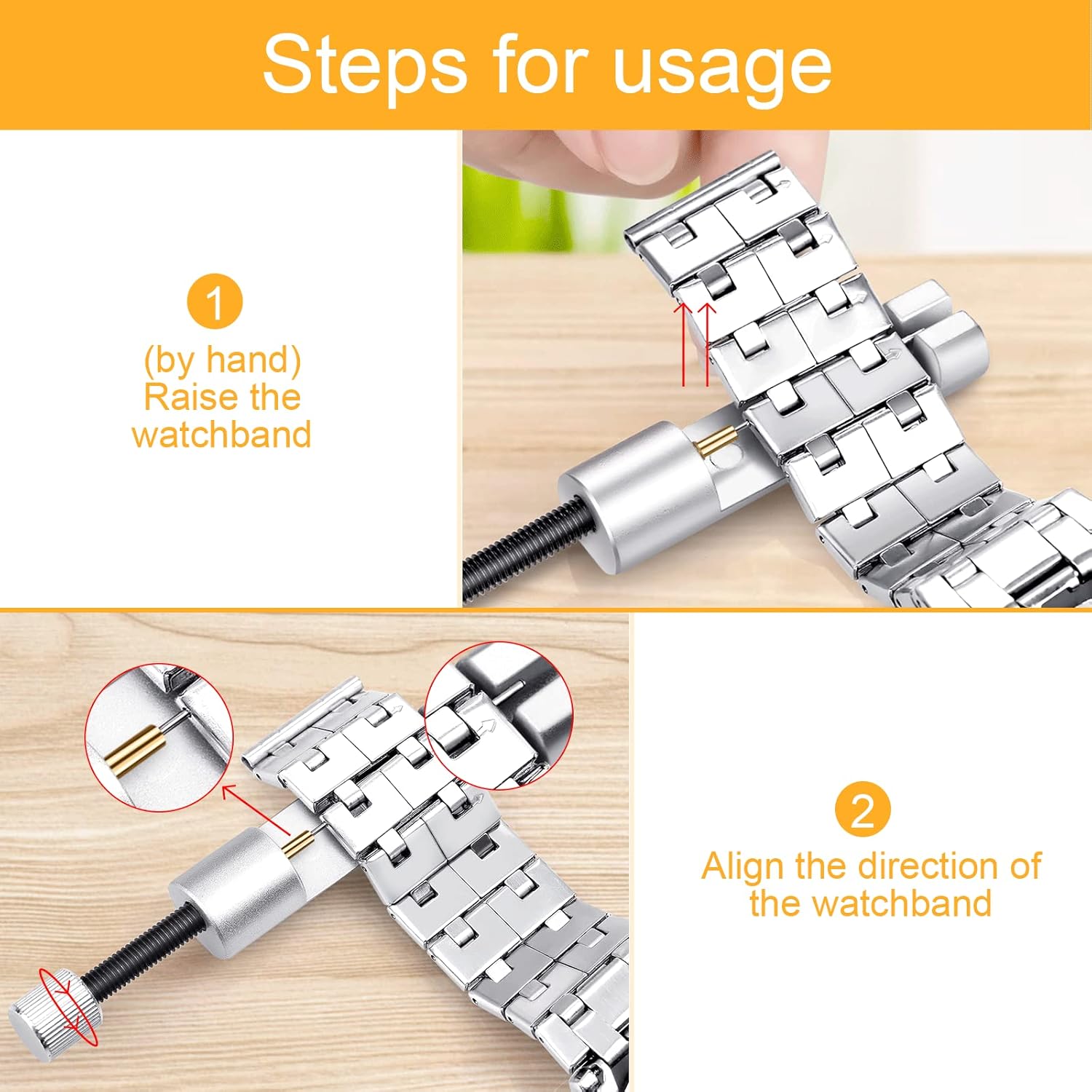 Steps for usage

1
(by hand)
Raise the watchband

2
Align the direction of the watchband