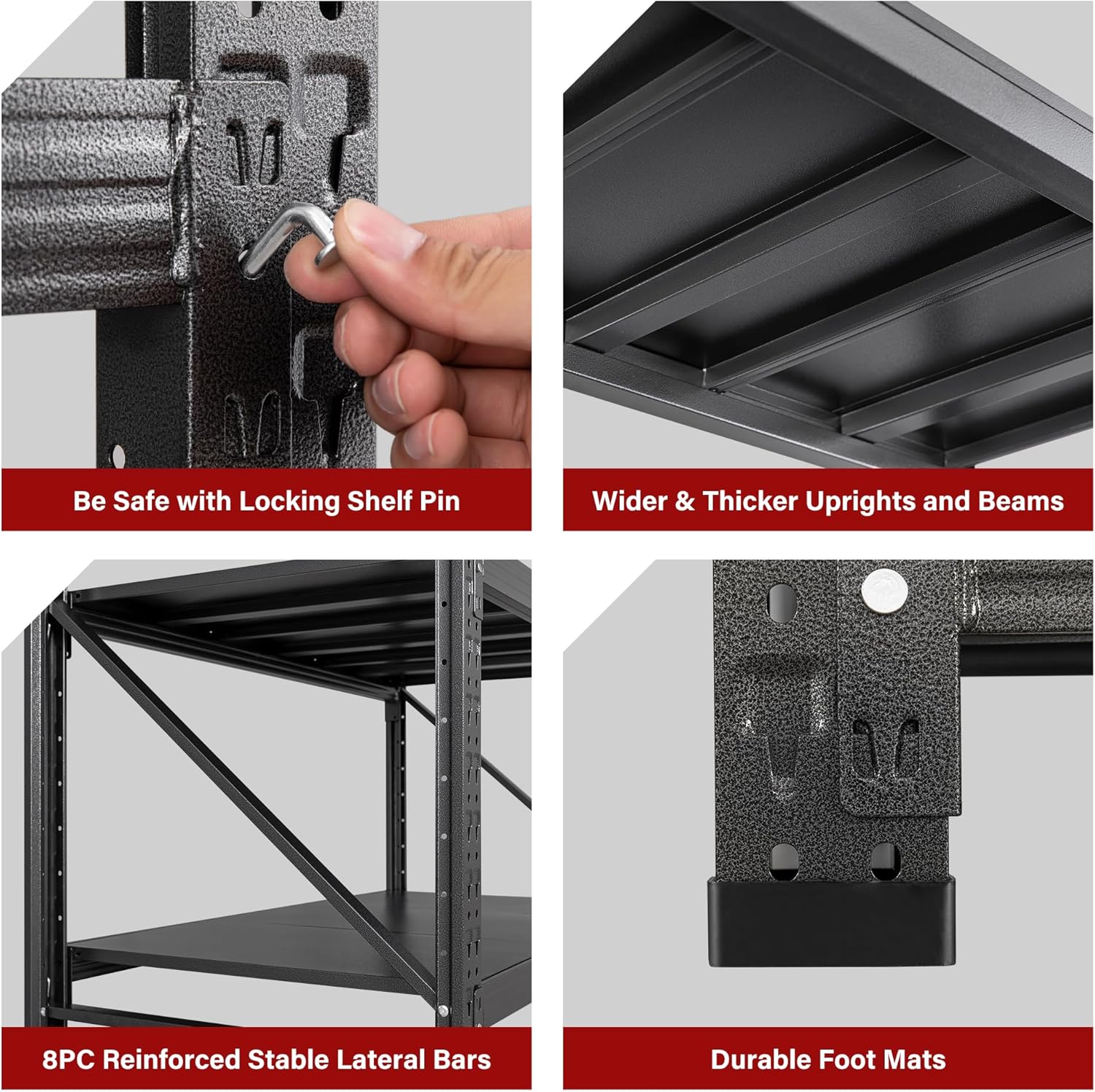 Be Safe with Locking Shelf Pin

Wider & Thicker Uprights and Beams

8PC Reinforced Stable Lateral Bars

Durable Foot Mats