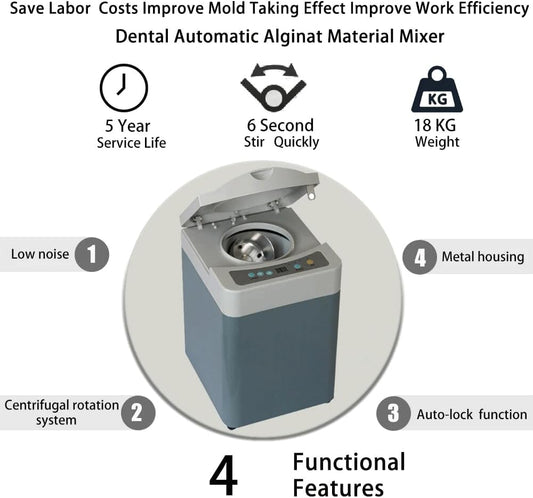 Save Labor Costs Improve Mold Taking Effect Improve Work Efficiency
Dental Automatic Alginat Material Mixer

5 Year
Service Life

6 Second
Stir Quickly

KG
18 KG
Weight

Low noise 1

4 Metal housing

Centrifugal rotation system 2

3 Auto-lock function

4 Functional Features