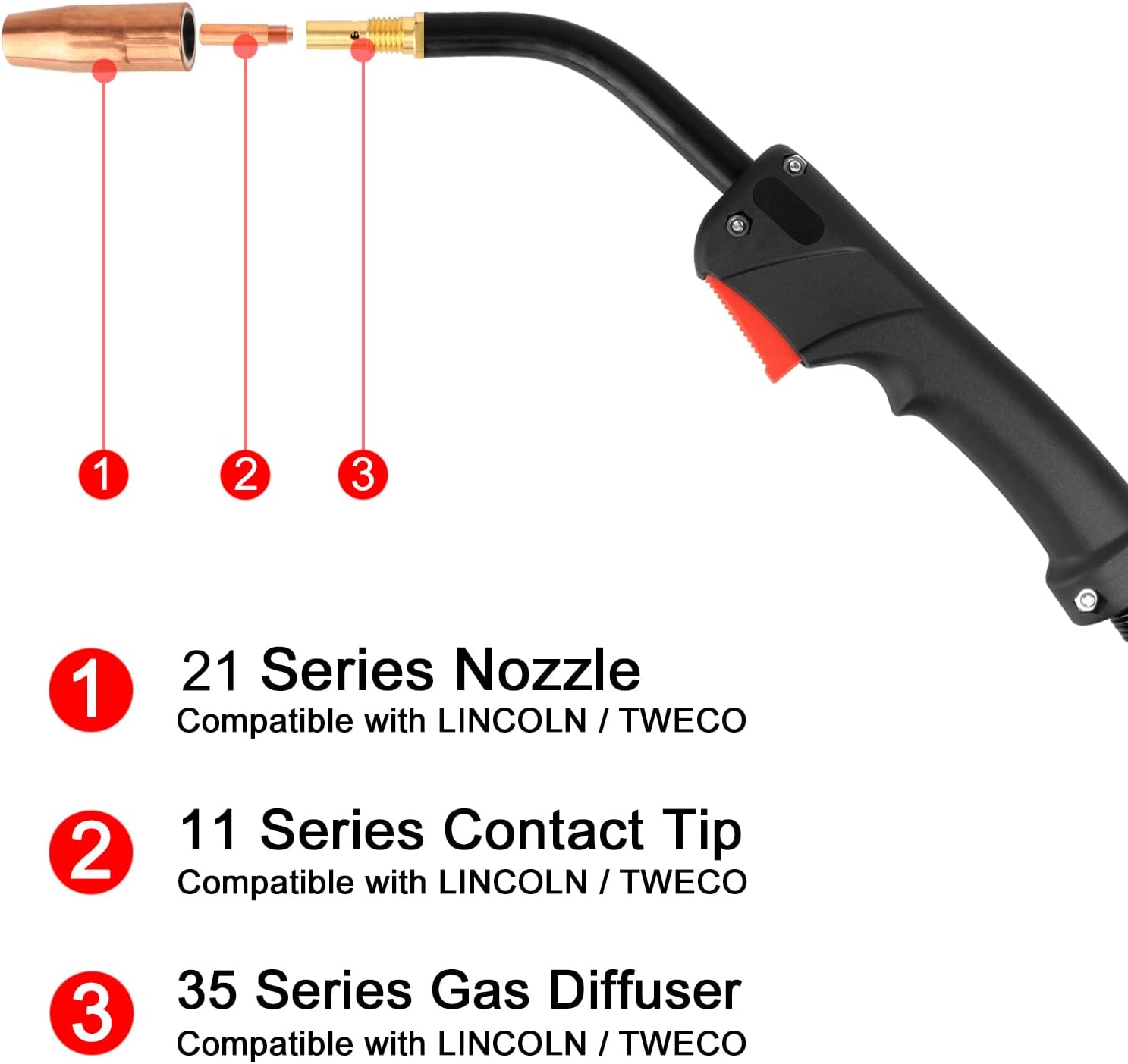 1 2 3

1 21 Series Nozzle
Compatible with LINCOLN / TWECO

2 11 Series Contact Tip
Compatible with LINCOLN / TWECO

3 35 Series Gas Diffuser
Compatible with LINCOLN / TWECO