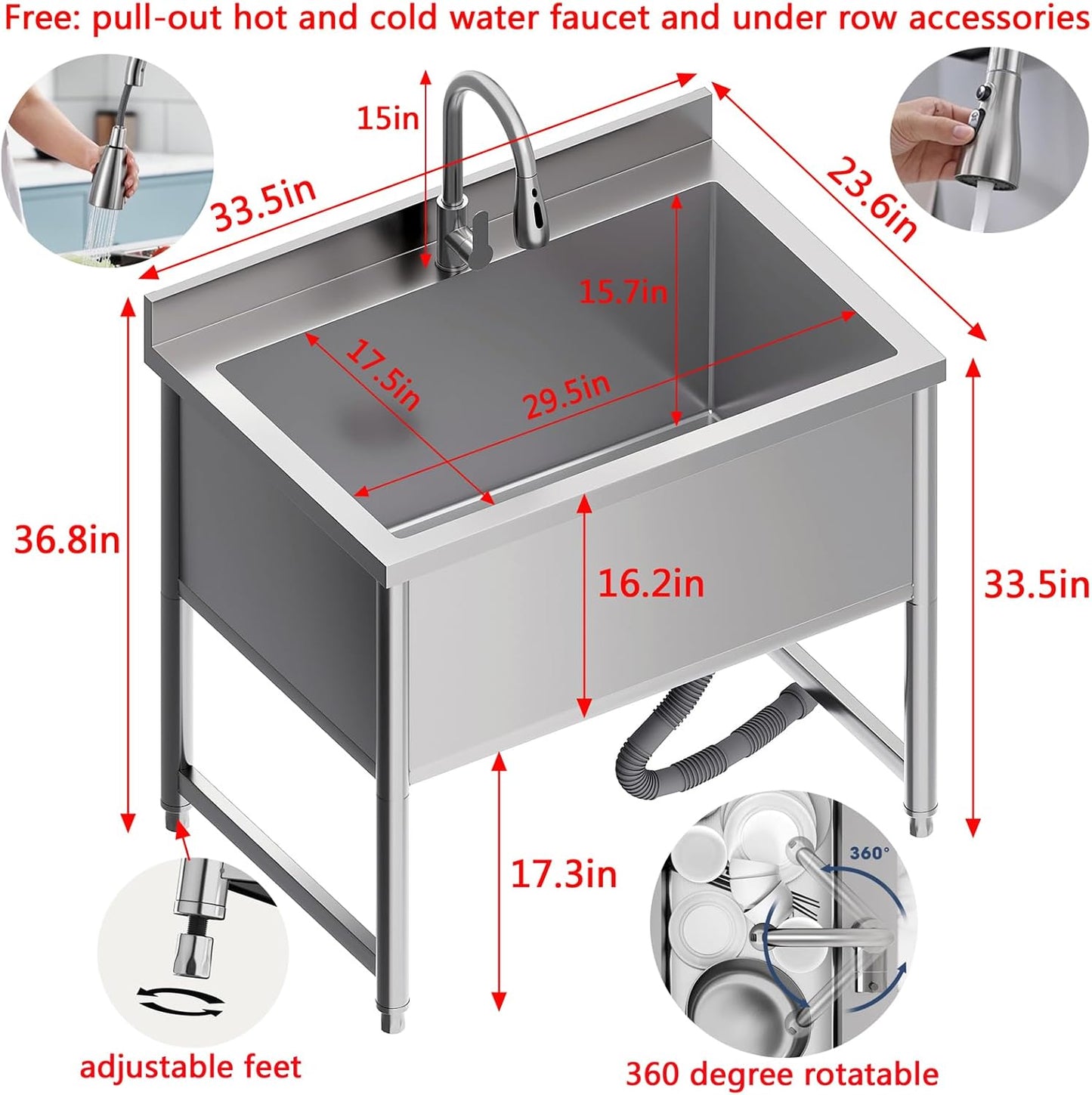 Free: pull-out hot and cold water faucet and under row accessories

15in

33.5in

23.6in

15.7in

17.5in

29.5in

36.8in

16.2in

33.5in

17.3in

360°

adjustable feet

360 degree rotatable