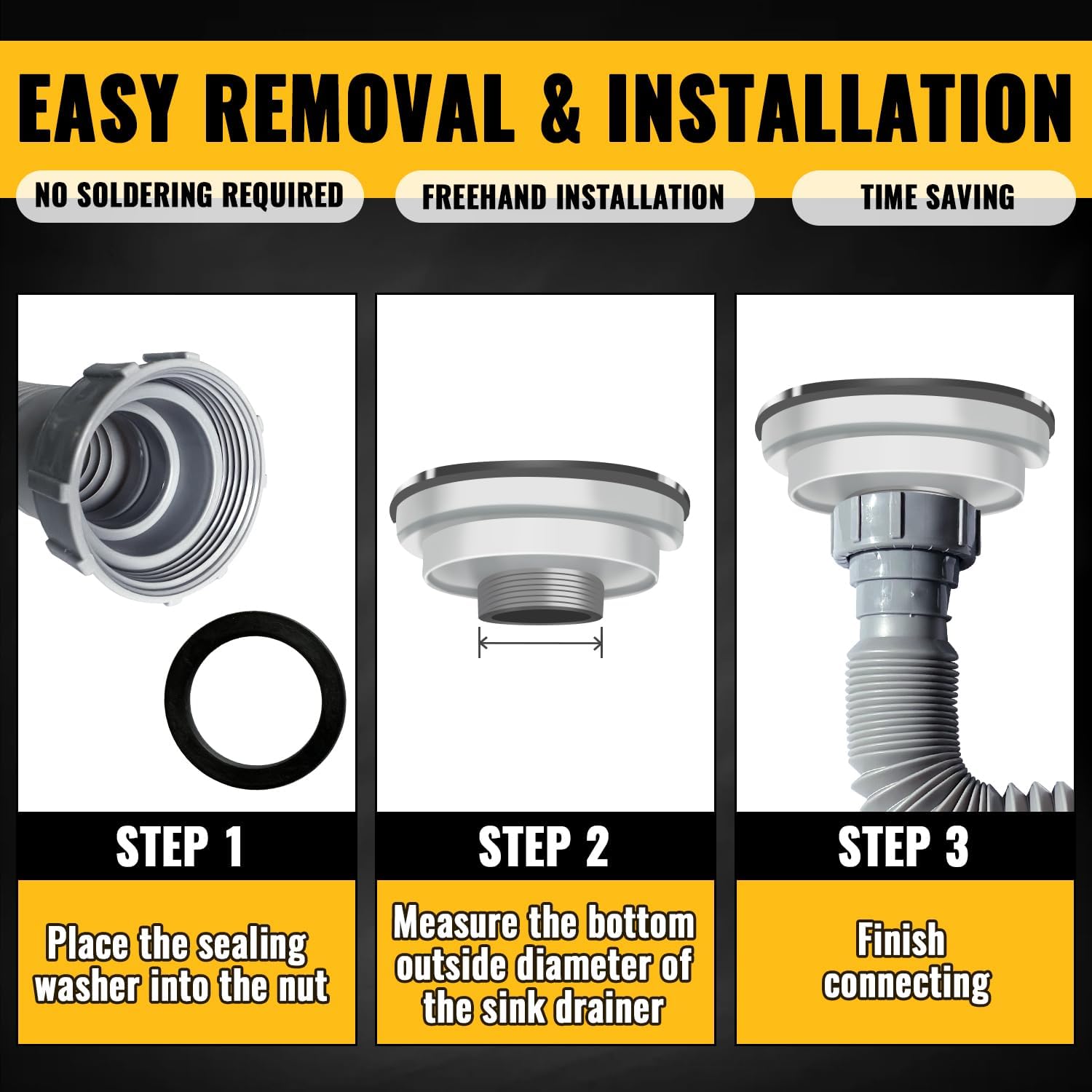 EASY REMOVAL & INSTALLATION

NO SOLDERING REQUIRED

FREEHAND INSTALLATION

TIME SAVING

STEP 1

Place the sealing washer into the nut

STEP 2

Measure the bottom outside diameter of the sink drainer

STEP 3

Finish connecting