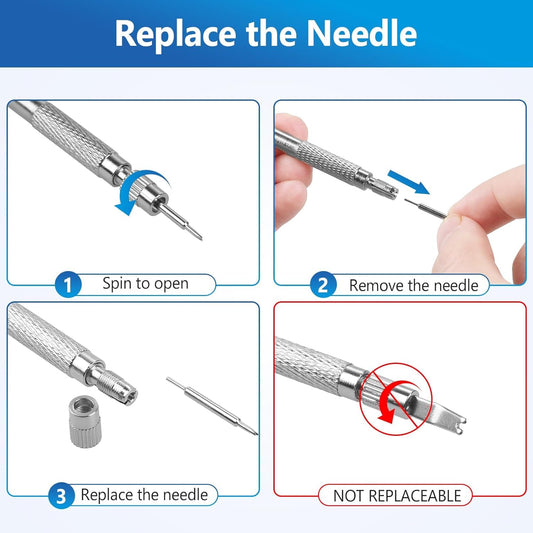 Replace the Needle

1 Spin to open

2 Remove the needle

3 Replace the needle

NOT REPLACEABLE