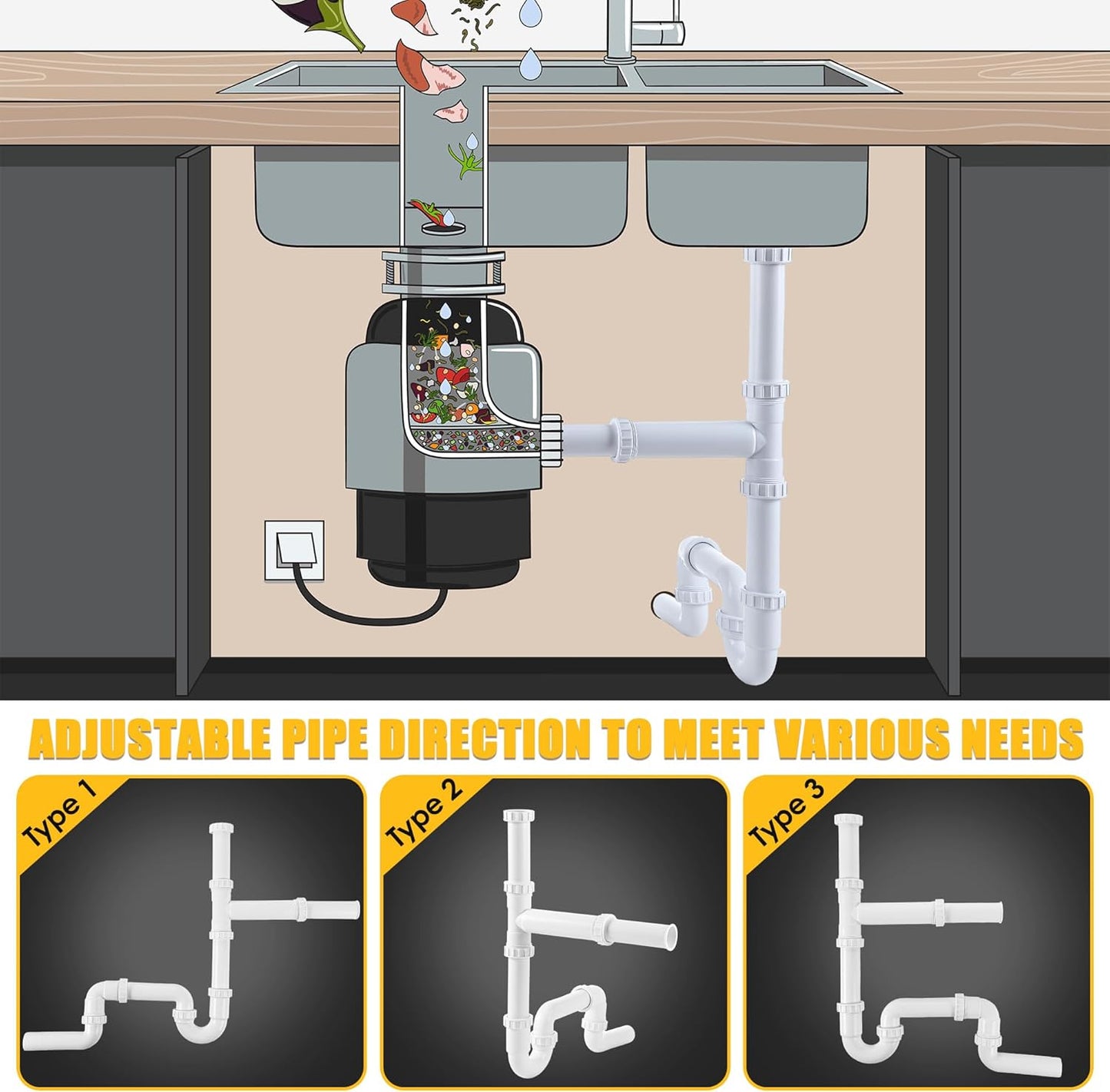 ADJUSTABLE PIPE DIRECTION TO MEET VARIOUS NEEDS

Type 1

Type 2

Type 3