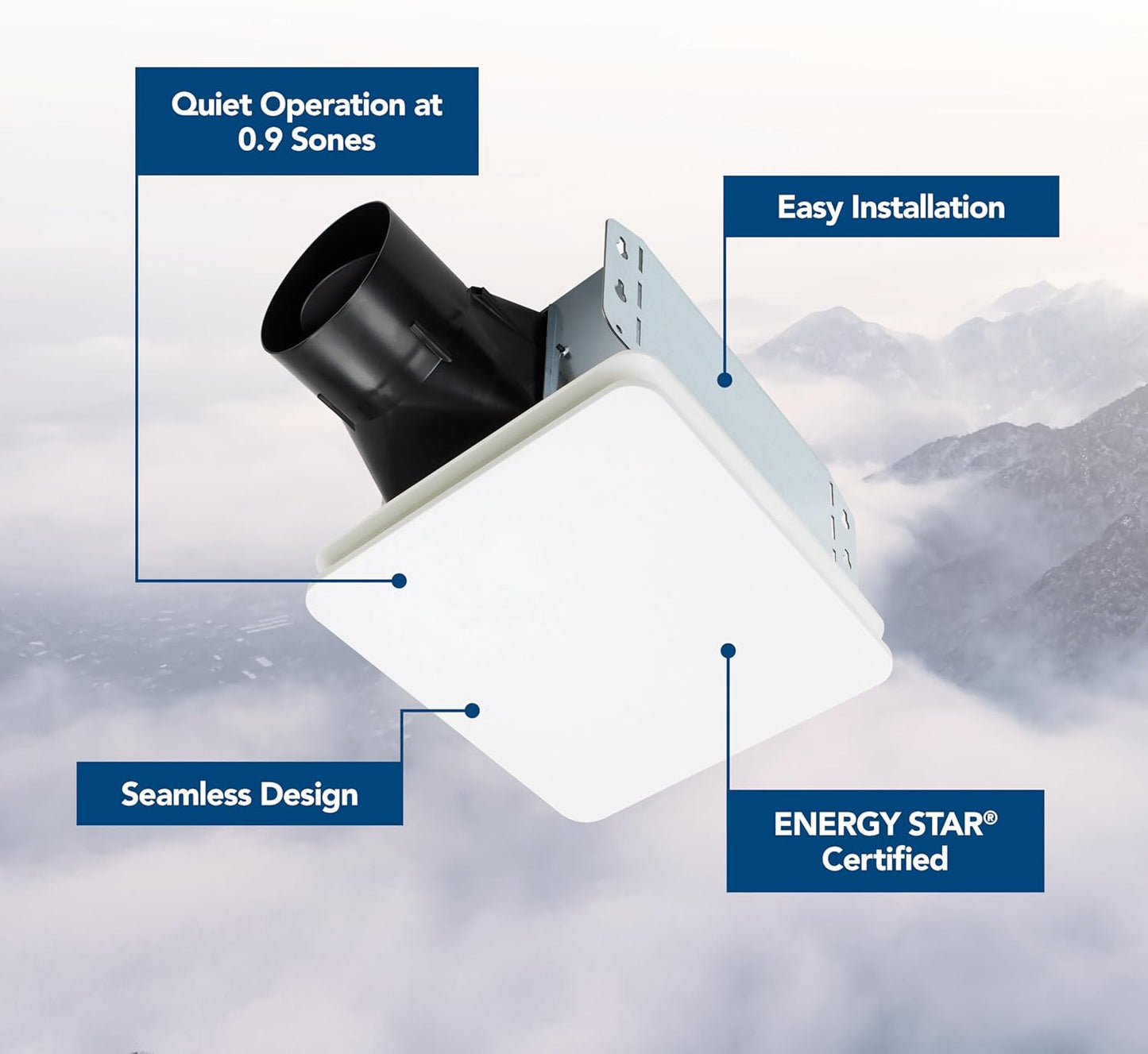 Quiet Operation at 0.9 Sones

Easy Installation

Seamless Design

ENERGY STAR® Certified