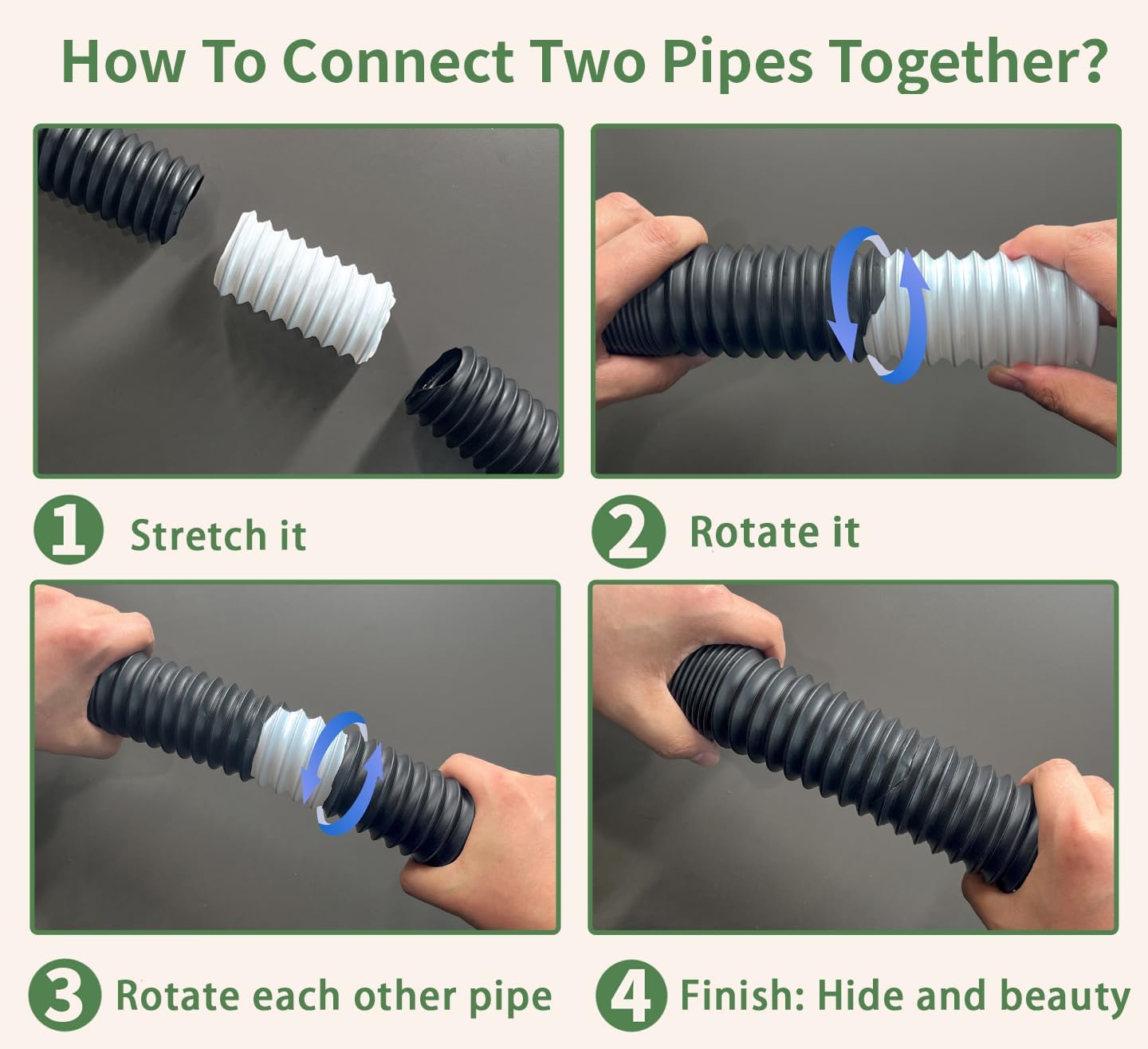 How To Connect Two Pipes Together?

1 Stretch it

2 Rotate it

3 Rotate each other pipe

4 Finish: Hide and beauty