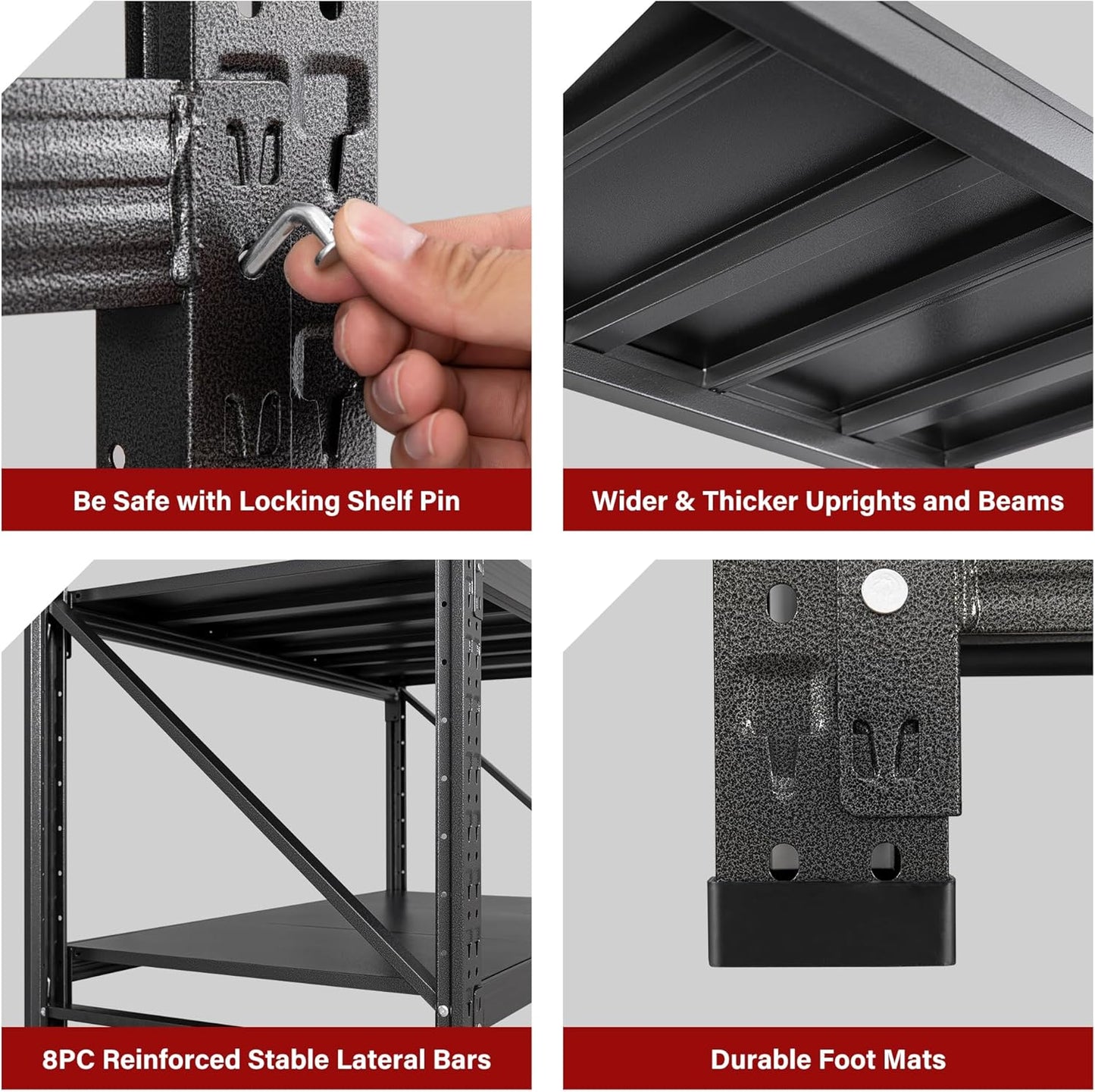 Be Safe with Locking Shelf Pin

Wider & Thicker Uprights and Beams

8PC Reinforced Stable Lateral Bars

Durable Foot Mats